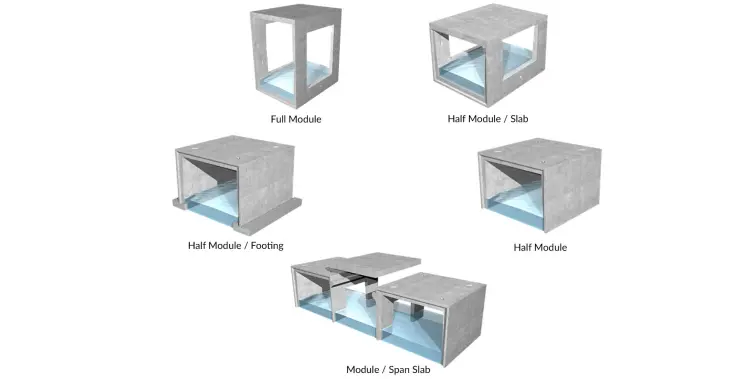 Full Module

Half Module / Slab

Half Module / Footing

Half Module

Module / Span Slab